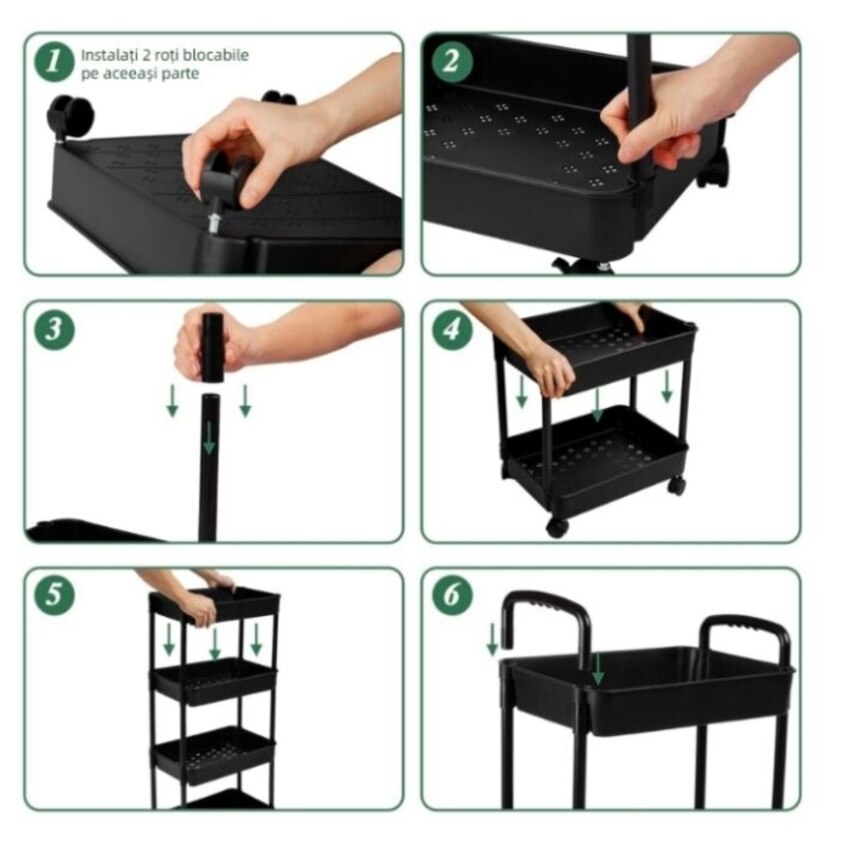 1
Instalați 2 roți blocabile pe aceeași parte

2

3

4

5

6