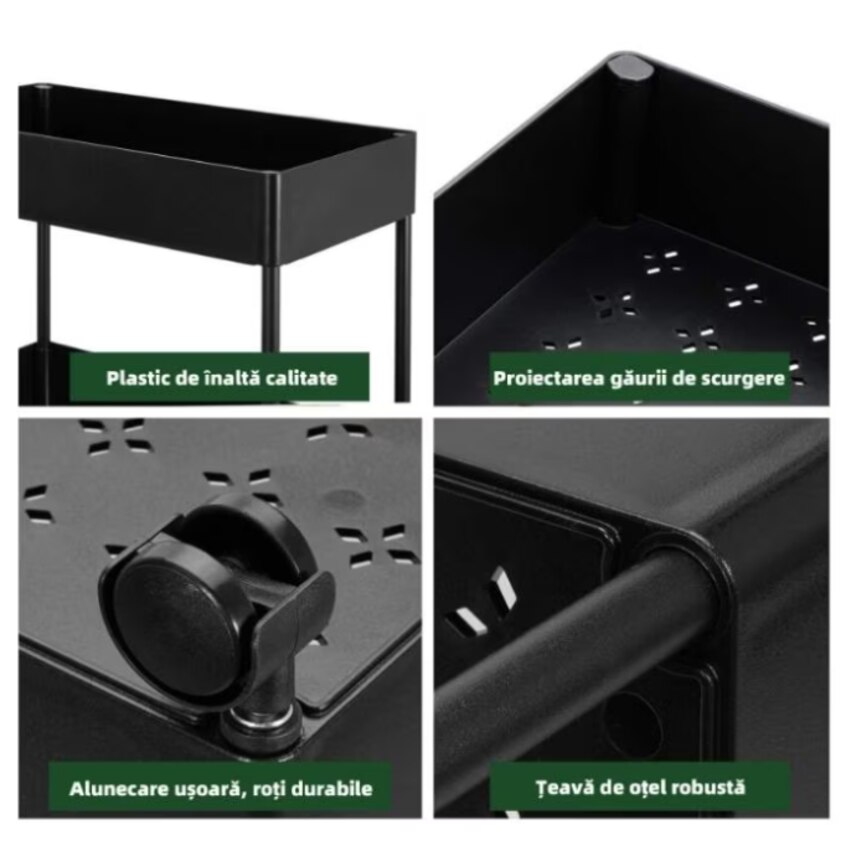 Plastic de înaltă calitate

Proiectarea găurii de scurgere

Alunecare ușoară, roți durabile

Țeavă de oțel robustă