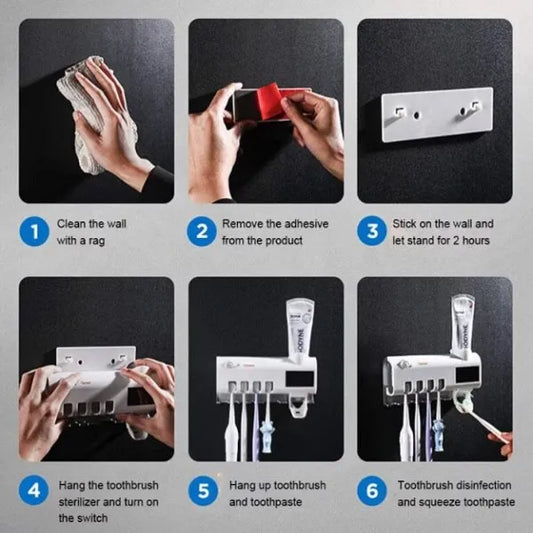 1 Clean the wall with a rag

2 Remove the adhesive from the product

3 Stick on the wall and let stand for 2 hours

4 Hang the toothbrush sterilizer and turn on the switch

5 Hang up toothbrush and toothpaste

6 Toothbrush disinfection and squeeze toothpaste