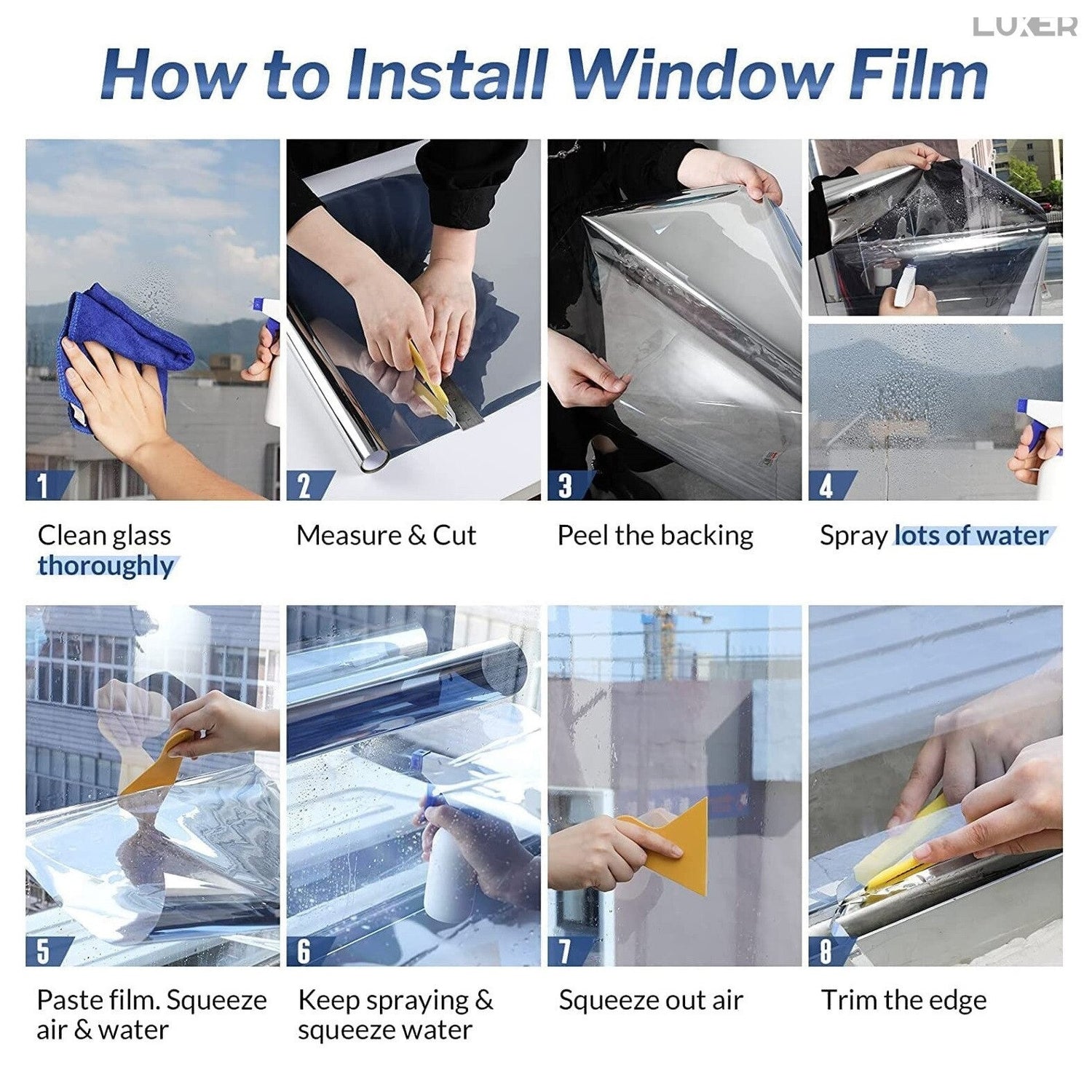 LUXER

How to Install Window Film

1

Clean glass thoroughly

2

Measure & Cut

3

Peel the backing

4

Spray lots of water

5

Paste film. Squeeze air & water

6

Keep spraying & squeeze water

7

Squeeze out air

8

Trim the edge