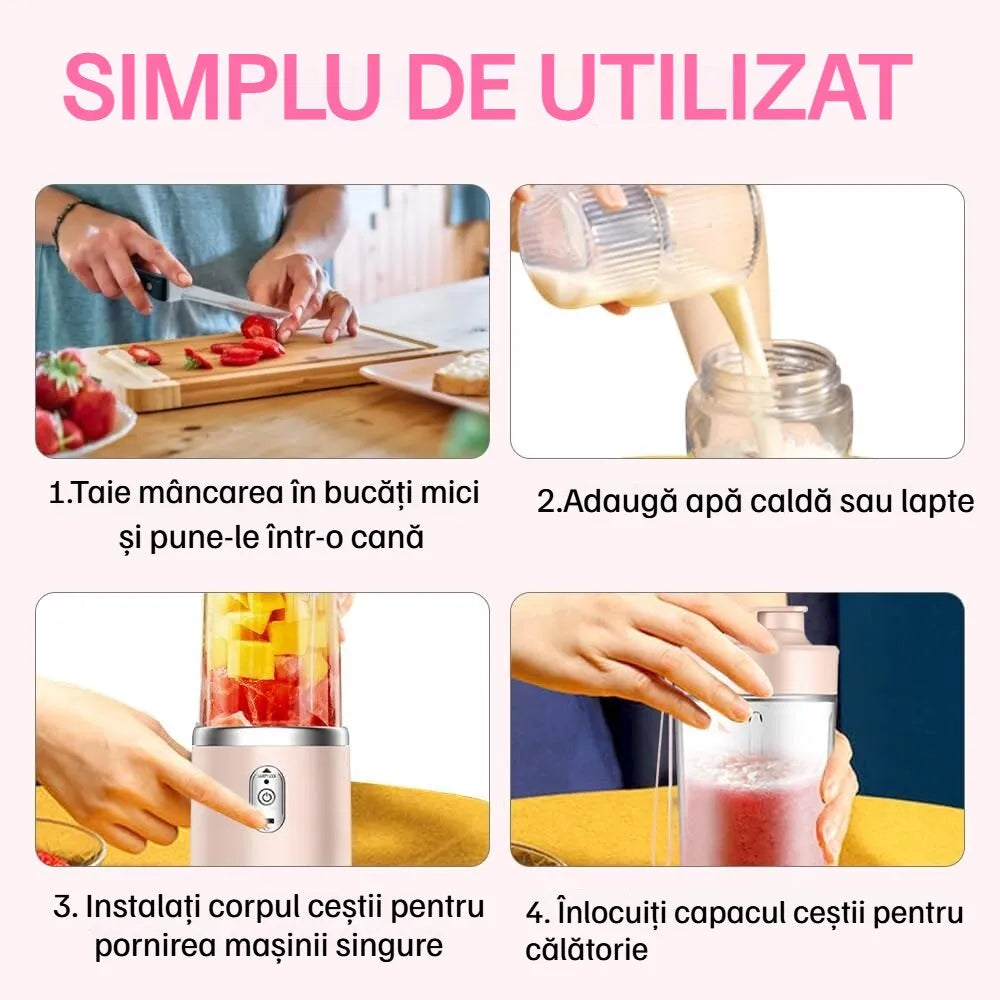 SIMPLU DE UTILIZAT

1.Taie mâncarea în bucăți mici și pune-le într-o cană

2.Adaugă apă caldă sau lapte

3. Instalați corpul ceștii pentru pornirea mașinii singure

4. Înlocuiți capacul ceștii pentru călătorie