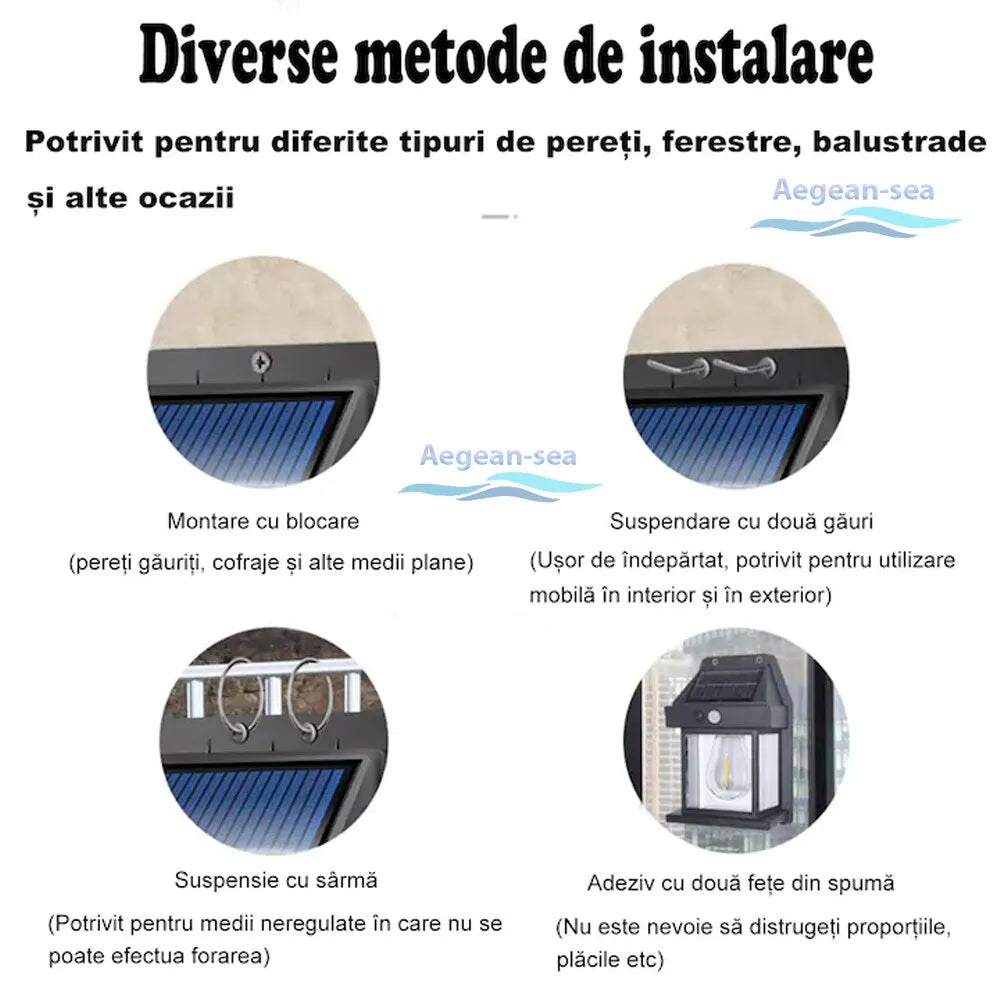 Diverse metode de instalare

Potrivit pentru diferite tipuri de pereți, ferestre, balustrade și alte ocazii

Aegean-sea

Aegean-sea

Montare cu blocare

(pereți găuriți, cofraje și alte medii plane)

Suspendare cu două găuri

(Ușor de îndepărtat, potrivit pentru utilizare mobilă în interior și în exterior)

Suspensie cu sârmă

(Potrivit pentru medii neregulate în care nu se poate efectua forarea)

Adeziv cu două fețe din spumă

(Nu este nevoie să distrugeți proporțiile, plăcile etc)