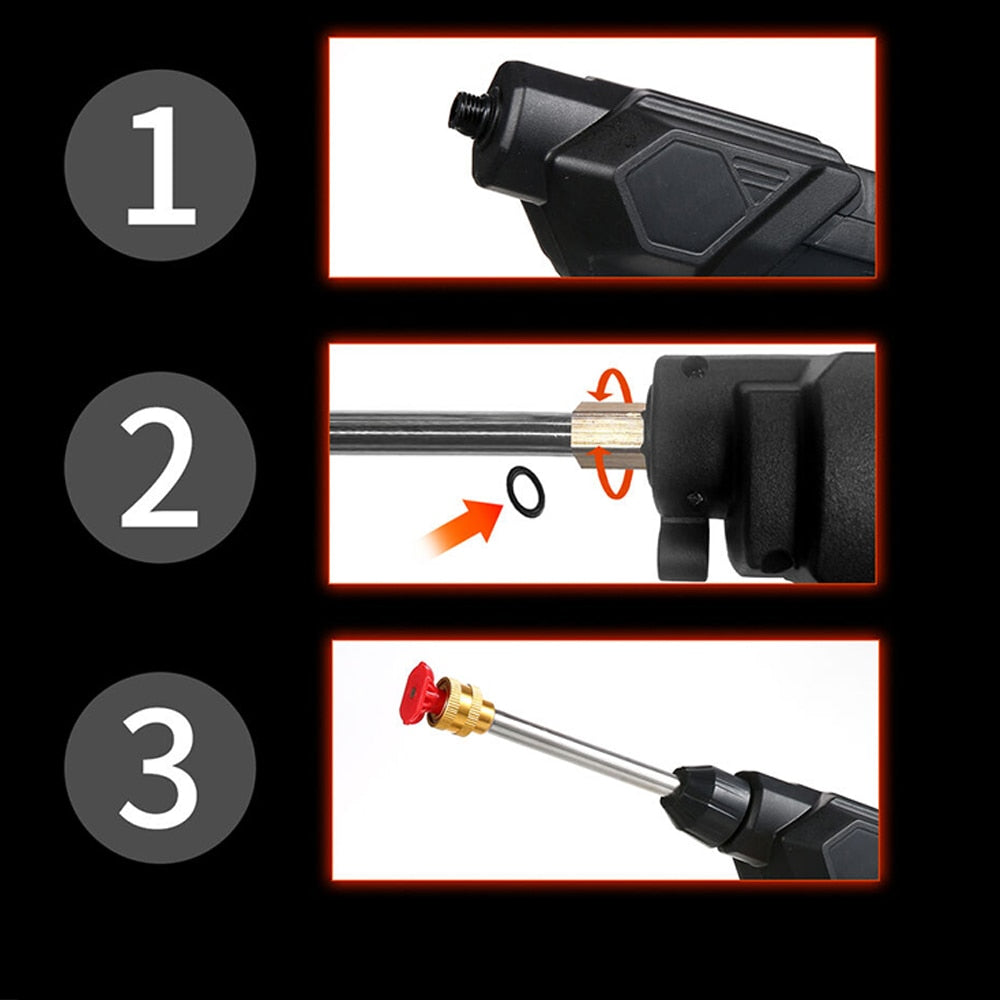 1

2

3