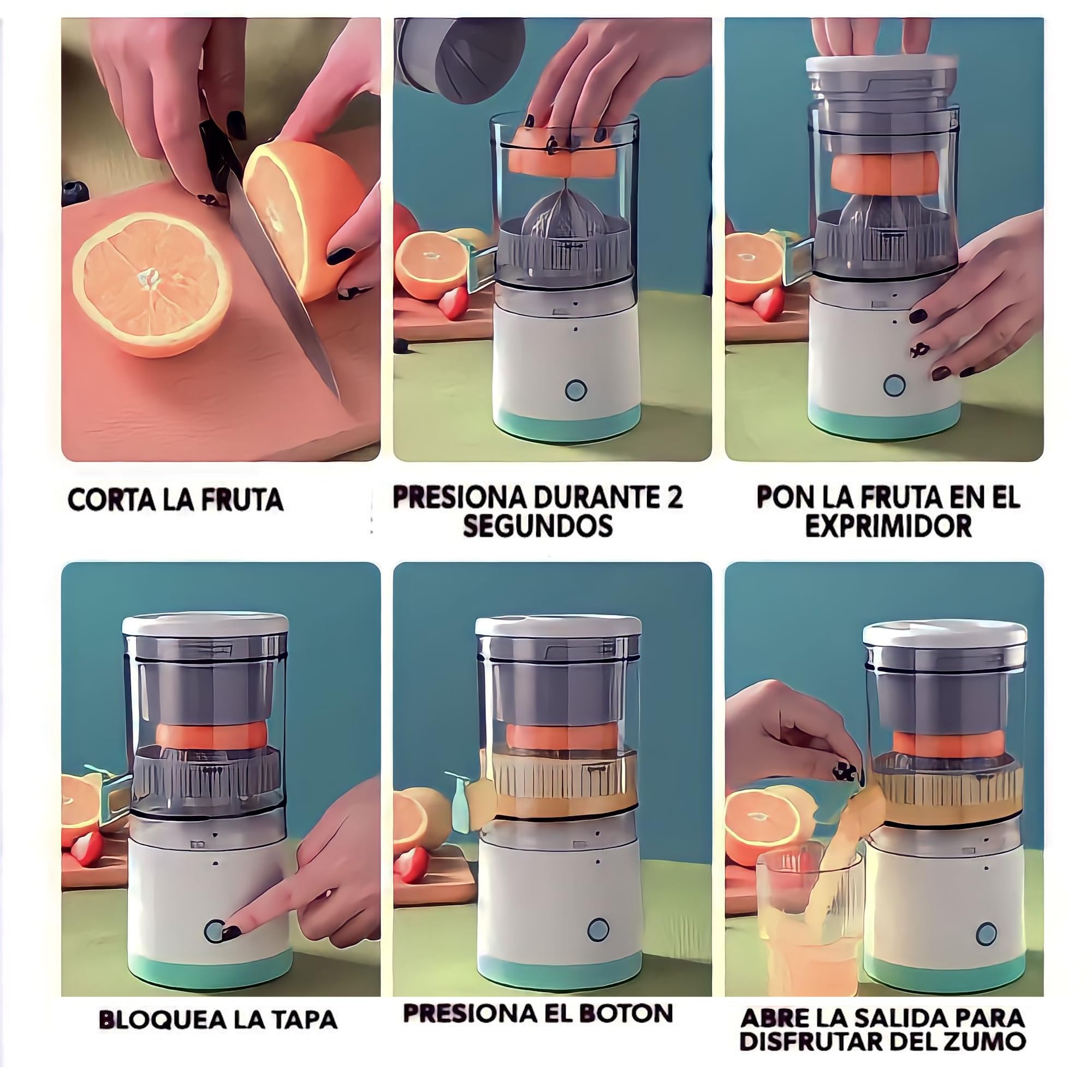 CORTA LA FRUTA

PRESIONA DURANTE 2 SEGUNDOS

PON LA FRUTA EN EL EXPRIMIDOR

BLOQUEA LA TAPA

PRESIONA EL BOTON

ABRE LA SALIDA PARA DISFRUTAR DEL ZUMO